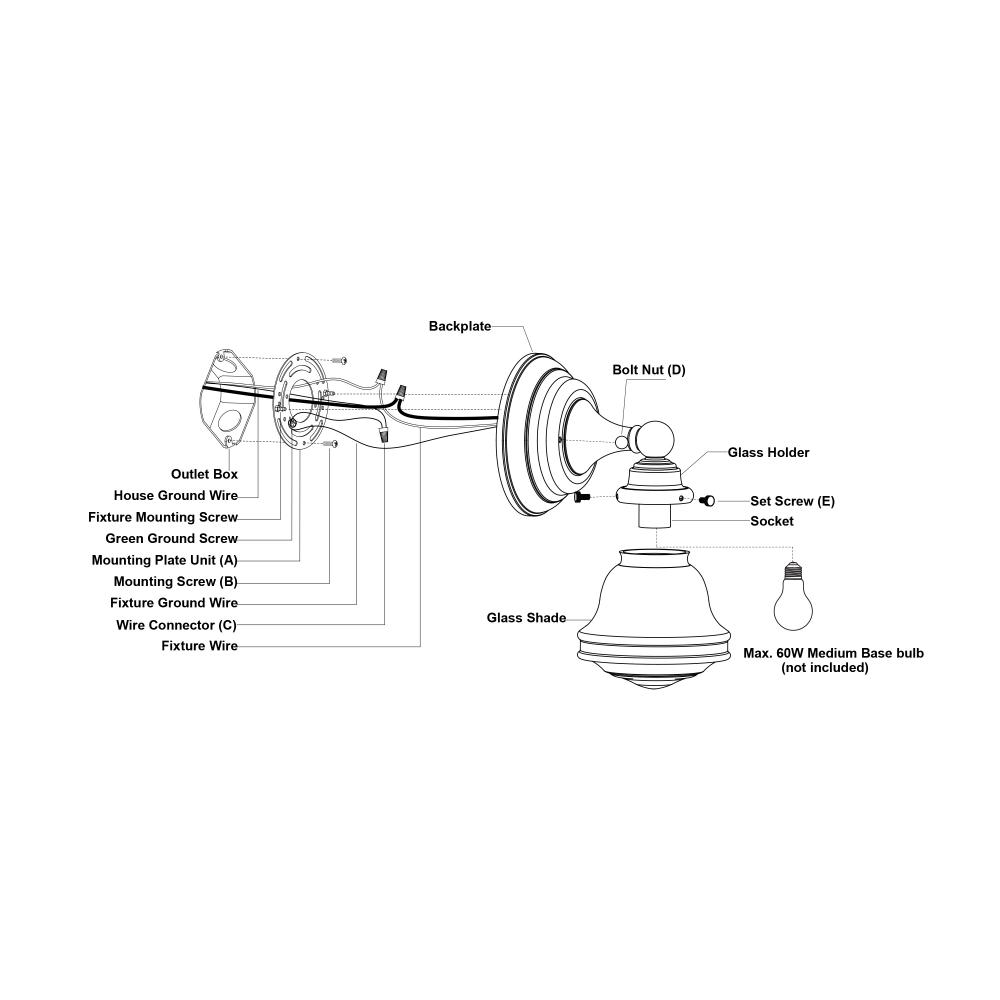 Backplate

Bolt Nut (D)

Glass Holder

Set Screw (E)

Socket

Outlet Box
House Ground Wire
Fixture Mounting Screw
Green Ground Screw
Mounting Plate Unit (A)
Mounting Screw (B)
Fixture Ground Wire
Wire Connector (C)
Fixture Wire

Glass Shade

Max. 60W Medium Base bulb (not included)